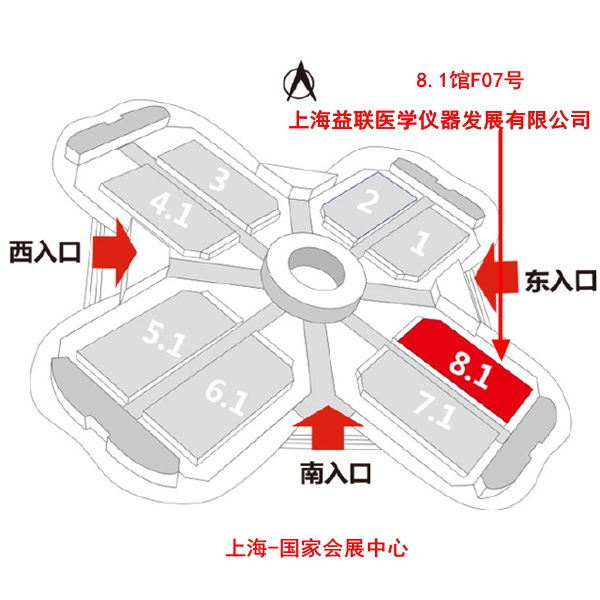 8.1馆F07号

上海益联医学仪器发展有限公司

3

4.1

2

1

西入口

东入口

5.1

6.1

8.1

7.1

南入口

上海-国家会展中心